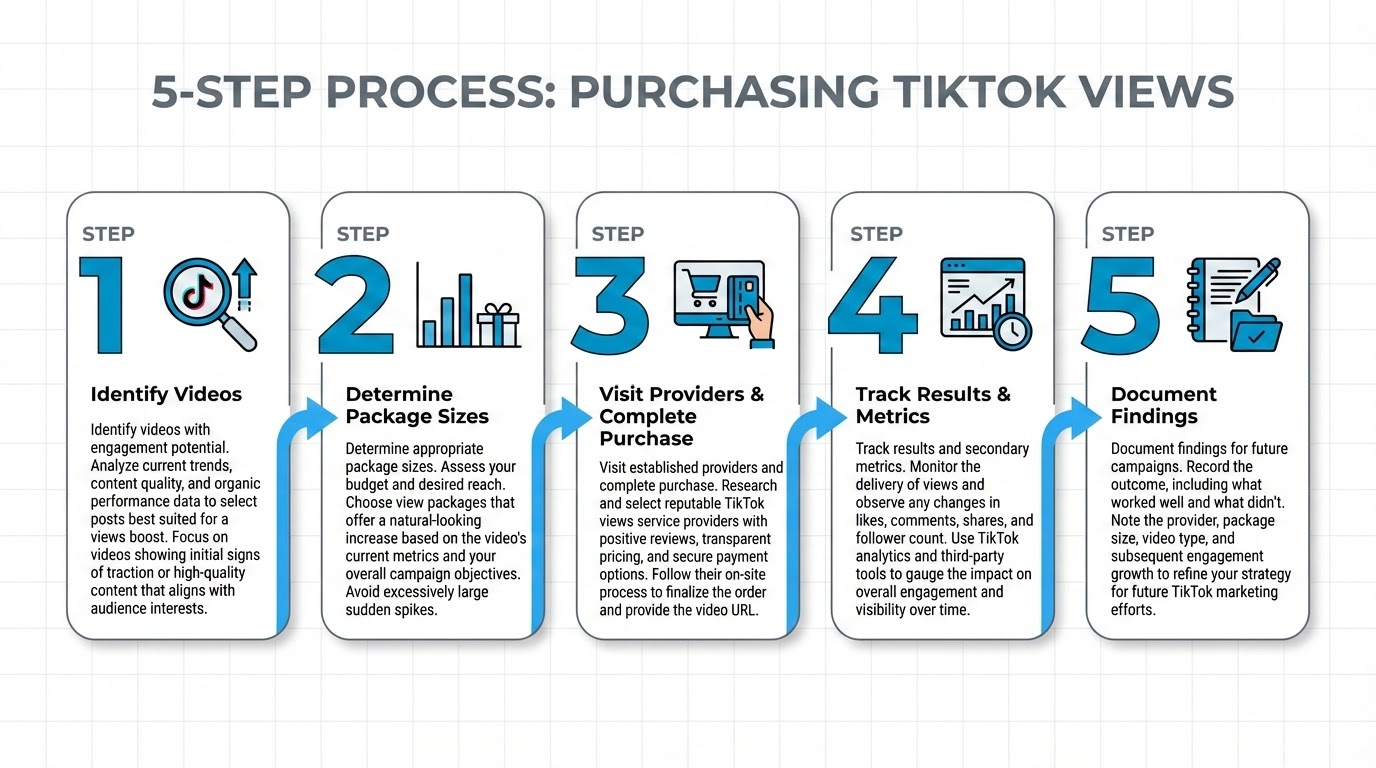 5-STEP PROCESS: PURCHASING TIKTOK VIEWS

STEP
1
Identify Videos
Identify videos with engagement potential. Analyze current trends, content quality, and organic performance data to select posts best suited for a views boost. Focus on videos showing initial signs of traction or high-quality content that aligns with audience interests.

STEP
2
Determine Package Sizes
Determine appropriate package sizes. Assess your budget and desired reach. Choose view packages that offer a natural-looking increase based on the video's current metrics and your overall campaign objectives. Avoid excessively large sudden spikes.

STEP
3
Visit Providers & Complete Purchase
Visit established providers and complete purchase. Research and select reputable TikTok views service providers with positive reviews, transparent pricing, and secure payment options. Follow their on-site process to finalize the order and provide the video URL.

STEP
4
Track Results & Metrics
Track results and secondary metrics. Monitor the delivery of views and observe any changes in likes, comments, shares, and follower count. Use TikTok analytics and third-party tools to gauge the impact on overall engagement and visibility over time.

STEP
5
Document Findings
Document findings for future campaigns. Record the outcome, including what worked well and what didn't. Note the provider, package size, video type, and subsequent engagement growth to refine your strategy for future TikTok marketing efforts.